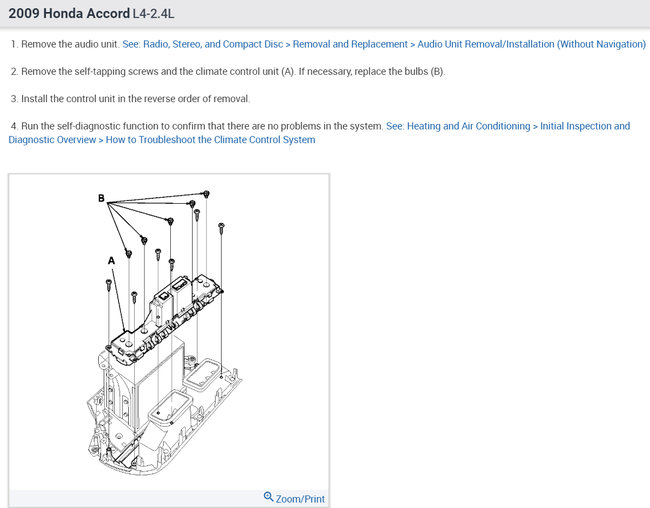 2009 Honda Accord L4-2.4L

1. Remove the audio unit. See: Radio, Stereo, and Compact Disc > Removal and Replacement > Audio Unit Removal/Installation (Without Navigation)

2. Remove the self-tapping screws and the climate control unit (A). If necessary, replace the bulbs (B).

3. Install the control unit in the reverse order of removal.

4. Run the self-diagnostic function to confirm that there are no problems in the system. See: Heating and Air Conditioning > Initial Inspection and Diagnostic Overview > How to Troubleshoot the Climate Control System

B

A

Zoom/Print