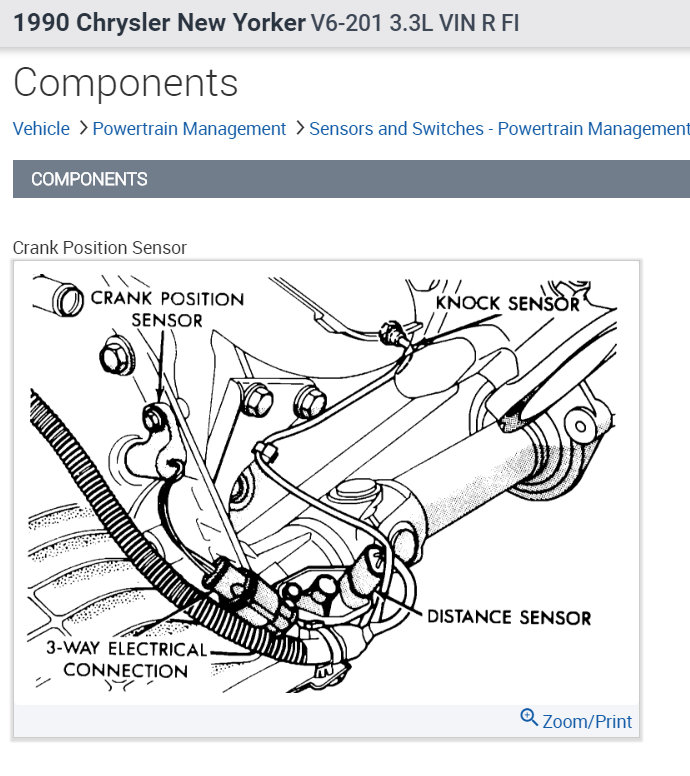 1990 Chrysler New Yorker V6-201 3.3L VIN R FI

Components

Vehicle > Powertrain Management > Sensors and Switches - Powertrain Management

COMPONENTS

Crank Position Sensor

CRANK POSITION SENSOR

KNOCK SENSOR

DISTANCE SENSOR

3-WAY ELECTRICAL CONNECTION

Zoom/Print