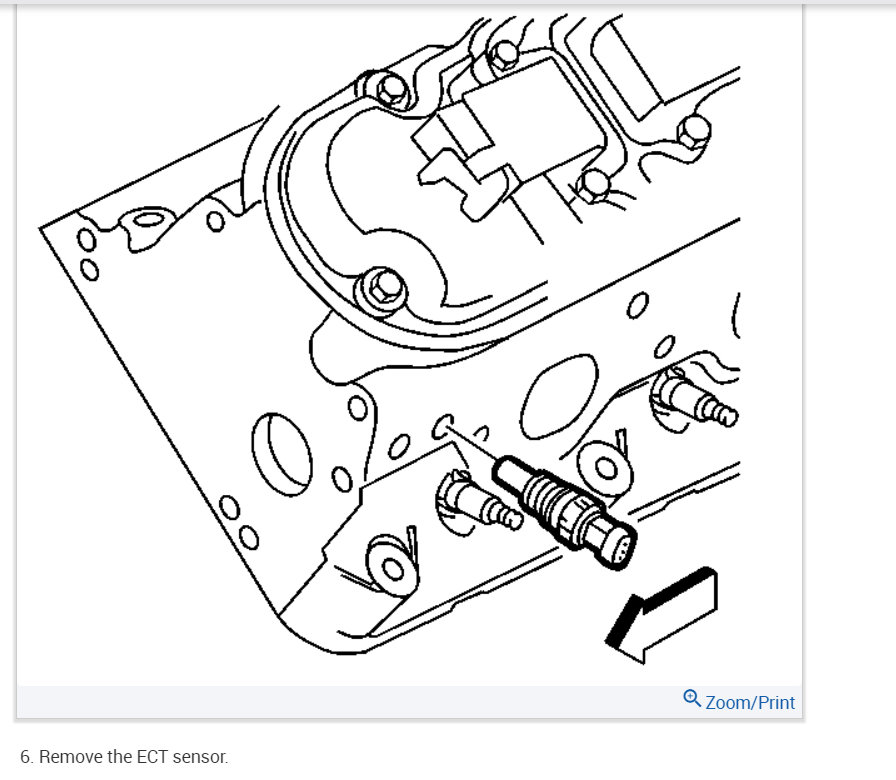 Zoom/Print

6. Remove the ECT sensor.