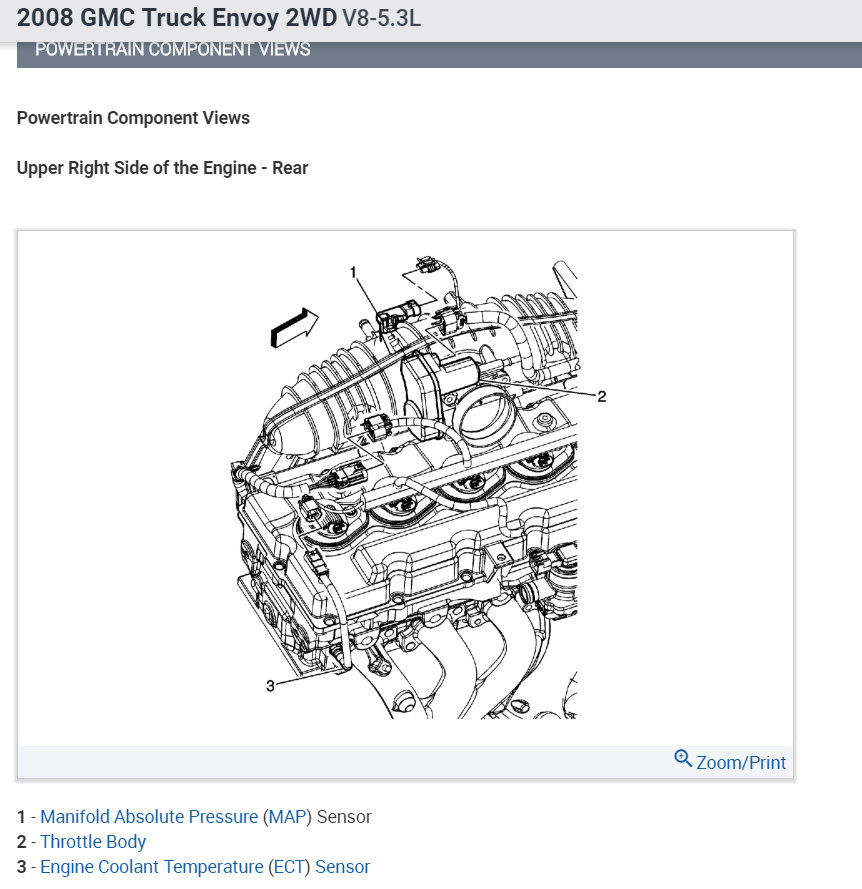 2008 GMC Truck Envoy 2WD V8-5.3L

POWERTRAIN COMPONENT VIEWS

Powertrain Component Views

Upper Right Side of the Engine - Rear

1

2

3

Zoom/Print

1 - Manifold Absolute Pressure (MAP) Sensor
2 - Throttle Body
3 - Engine Coolant Temperature (ECT) Sensor