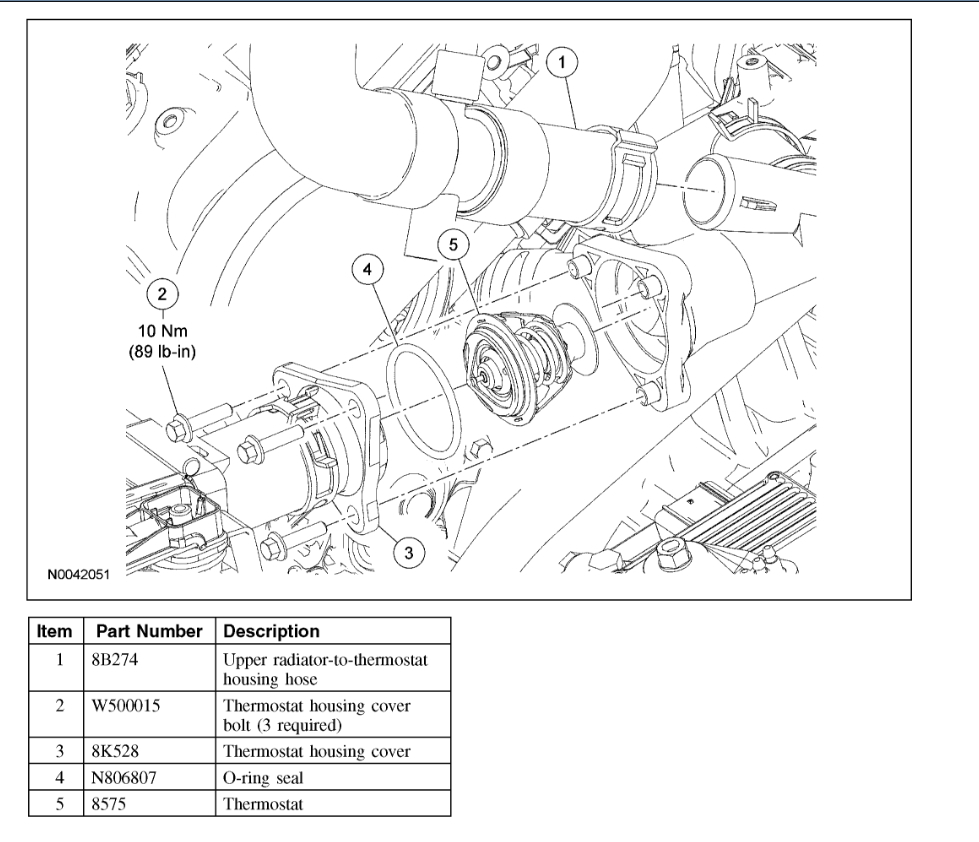 1

5

4

2
10 Nm
(89 lb-in)

3

N0042051

| Item | Part Number | Description |
|---|---|---|
| 1 | 8B274 | Upper radiator-to-thermostat housing hose |
| 2 | W500015 | Thermostat housing cover bolt (3 required) |
| 3 | 8K528 | Thermostat housing cover |
| 4 | N806807 | O-ring seal |
| 5 | 8575 | Thermostat |