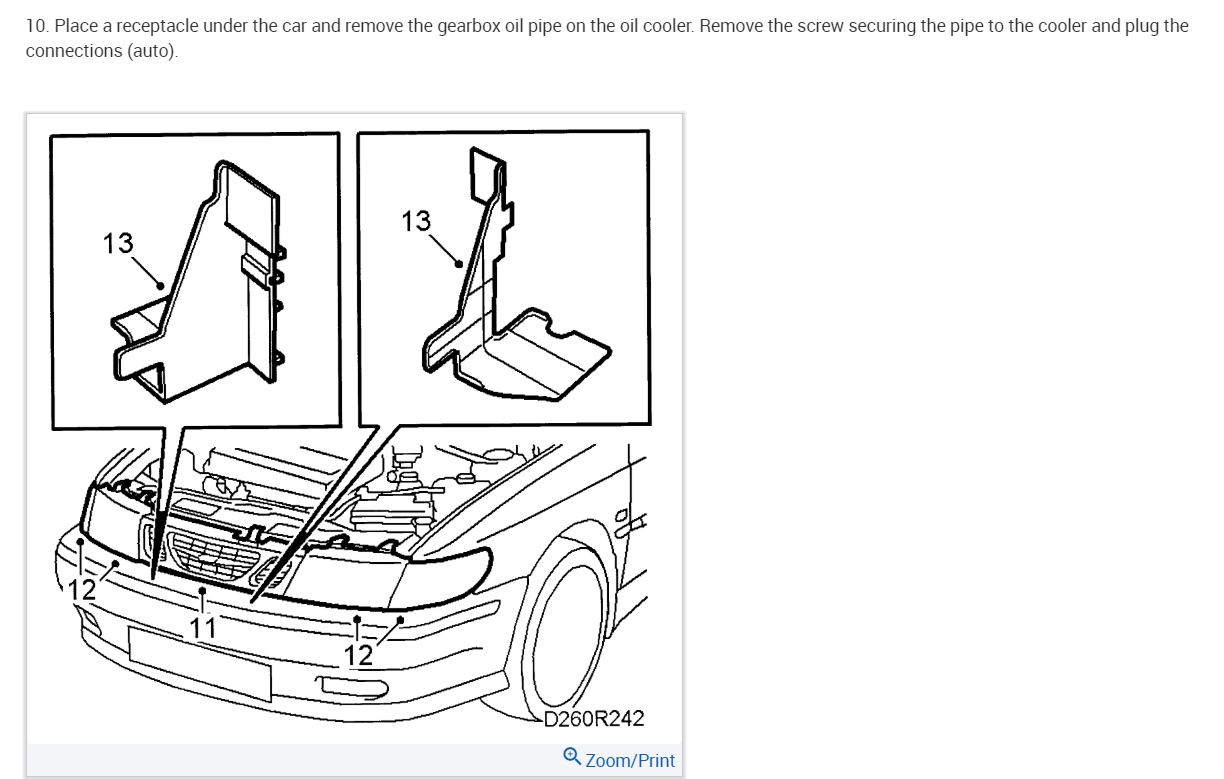 10. Place a receptacle under the car and remove the gearbox oil pipe on the oil cooler. Remove the screw securing the pipe to the cooler and plug the connections (auto).

13

13

12

11

12

D260R242

Zoom/Print