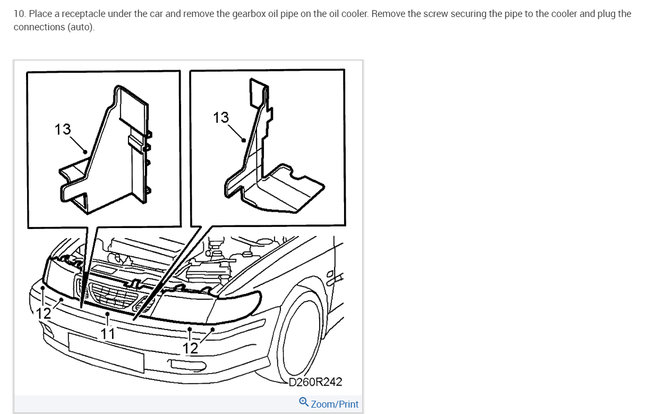 10. Place a receptacle under the car and remove the gearbox oil pipe on the oil cooler. Remove the screw securing the pipe to the cooler and plug the connections (auto).

13

13

12

11

12

D260R242

Zoom/Print