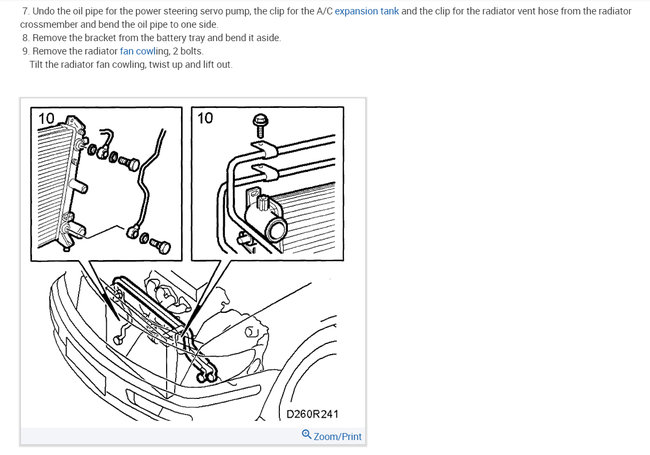 7. Undo the oil pipe for the power steering servo pump, the clip for the A/C expansion tank and the clip for the radiator vent hose from the radiator crossmember and bend the oil pipe to one side.

8. Remove the bracket from the battery tray and bend it aside.

9. Remove the radiator fan cowling, 2 bolts.

Tilt the radiator fan cowling, twist up and lift out.

10

10

D260R241

Zoom/Print