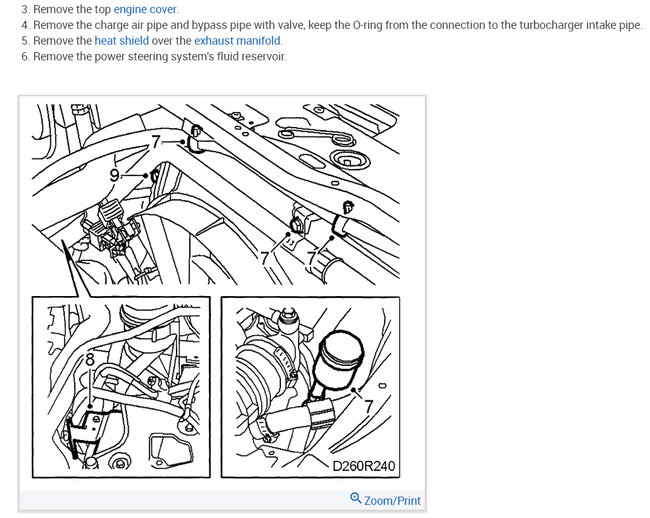 3. Remove the top engine cover.
4. Remove the charge air pipe and bypass pipe with valve, keep the O-ring from the connection to the turbocharger intake pipe.
5. Remove the heat shield over the exhaust manifold.
6. Remove the power steering system's fluid reservoir.

7
9
7
7
8
7
D260R240

Zoom/Print