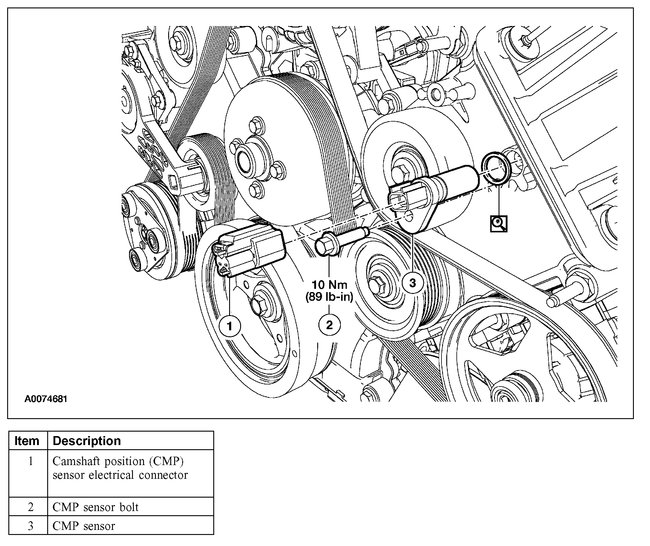 10 Nm
(89 lb-in)

1

2

3

A0074681

| Item | Description |
|---|---|
| 1 | Camshaft position (CMP) sensor electrical connector |
| 2 | CMP sensor bolt |
| 3 | CMP sensor |