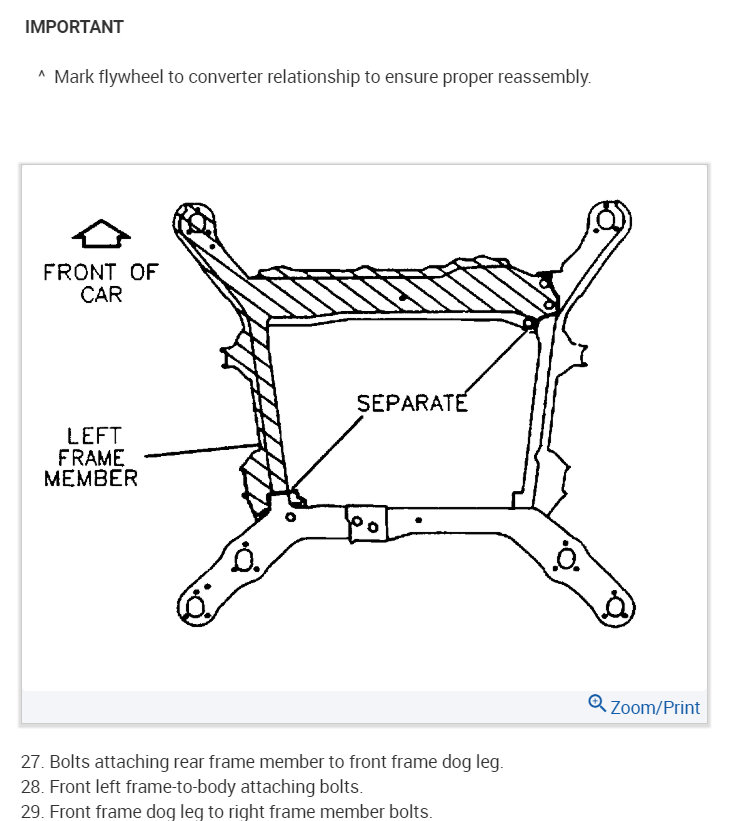 IMPORTANT

^ Mark flywheel to converter relationship to ensure proper reassembly.

FRONT OF CAR

SEPARATE

LEFT FRAME MEMBER

Zoom/Print

27. Bolts attaching rear frame member to front frame dog leg.
28. Front left frame-to-body attaching bolts.
29. Front frame dog leg to right frame member bolts.