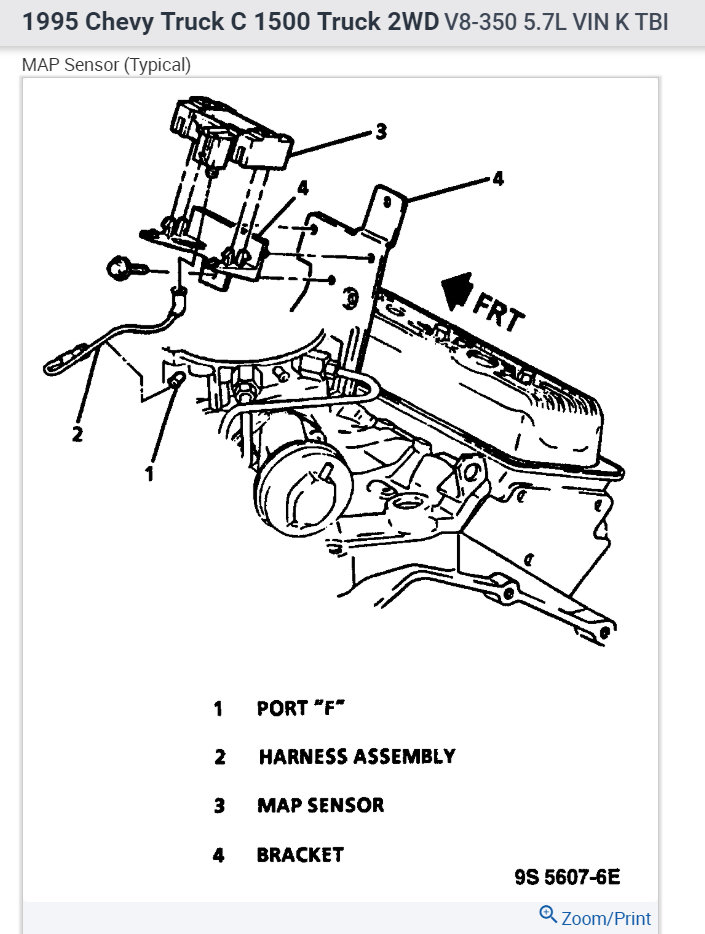 1995 Chevy Truck C 1500 Truck 2WD V8-350 5.7L VIN K TBI

MAP Sensor (Typical)

3
4
4
FRT
2
1

1 PORT "F"
2 HARNESS ASSEMBLY
3 MAP SENSOR
4 BRACKET

9S 5607-6E

Zoom/Print