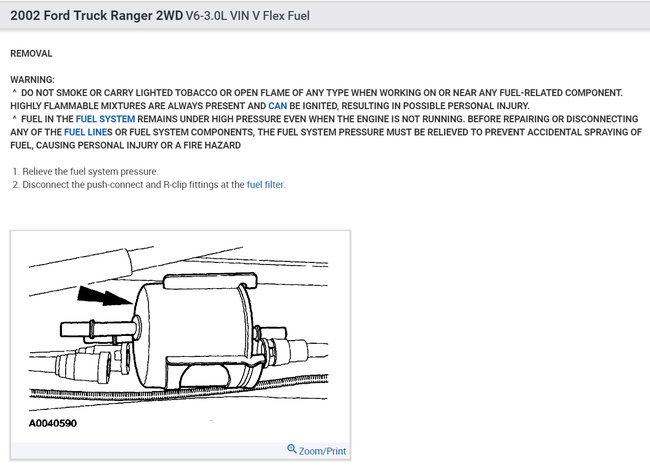 2002 Ford Truck Ranger 2WD V6-3.0L VIN V Flex Fuel

REMOVAL

WARNING:
^ DO NOT SMOKE OR CARRY LIGHTED TOBACCO OR OPEN FLAME OF ANY TYPE WHEN WORKING ON OR NEAR ANY FUEL-RELATED COMPONENT. HIGHLY FLAMMABLE MIXTURES ARE ALWAYS PRESENT AND CAN BE IGNITED, RESULTING IN POSSIBLE PERSONAL INJURY.
^ FUEL IN THE FUEL SYSTEM REMAINS UNDER HIGH PRESSURE EVEN WHEN THE ENGINE IS NOT RUNNING. BEFORE REPAIRING OR DISCONNECTING ANY OF THE FUEL LINES OR FUEL SYSTEM COMPONENTS, THE FUEL SYSTEM PRESSURE MUST BE RELIEVED TO PREVENT ACCIDENTAL SPRAYING OF FUEL, CAUSING PERSONAL INJURY OR A FIRE HAZARD

1. Relieve the fuel system pressure.
2. Disconnect the push-connect and R-clip fittings at the fuel filter.

A0040590

Zoom/Print