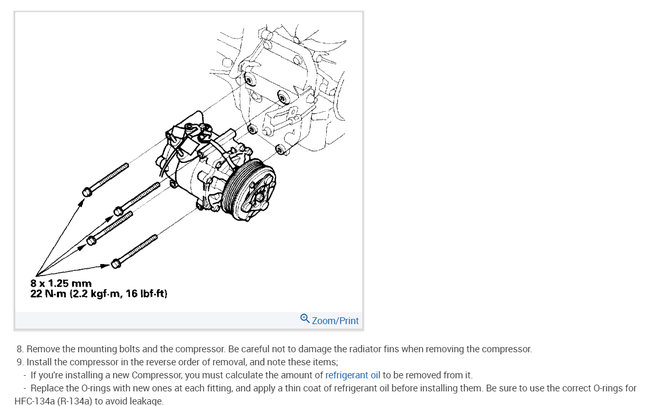 8 x 1.25 mm
22 N·m (2.2 kgf·m, 16 lbf·ft)

Zoom/Print

8. Remove the mounting bolts and the compressor. Be careful not to damage the radiator fins when removing the compressor.
9. Install the compressor in the reverse order of removal, and note these items;
- If you're installing a new Compressor, you must calculate the amount of refrigerant oil to be removed from it.
- Replace the O-rings with new ones at each fitting, and apply a thin coat of refrigerant oil before installing them. Be sure to use the correct O-rings for HFC-134a (R-134a) to avoid leakage.