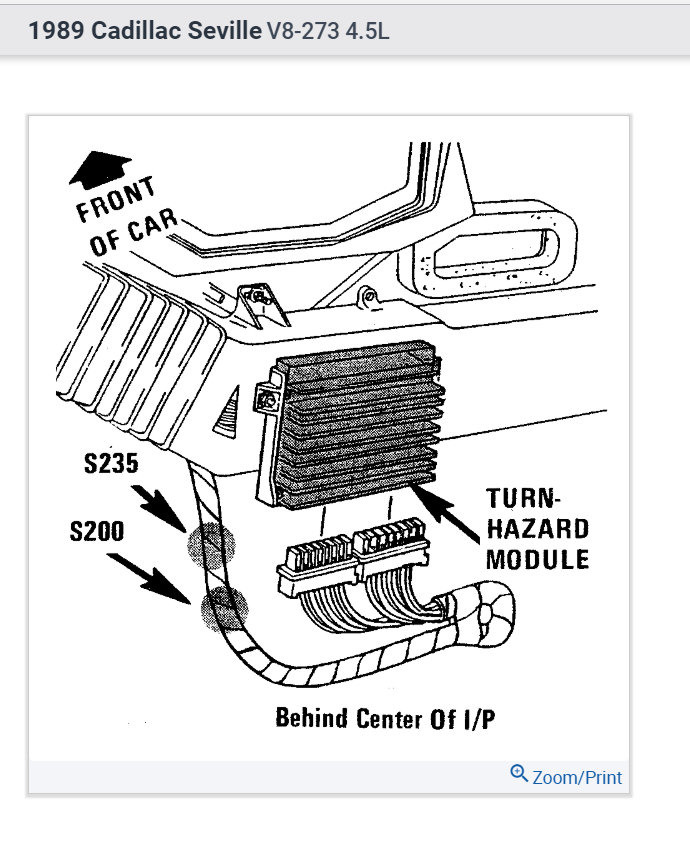 1989 Cadillac Seville V8-273 4.5L

FRONT OF CAR

S235

S200

TURN-HAZARD MODULE

Behind Center Of I/P

Zoom/Print