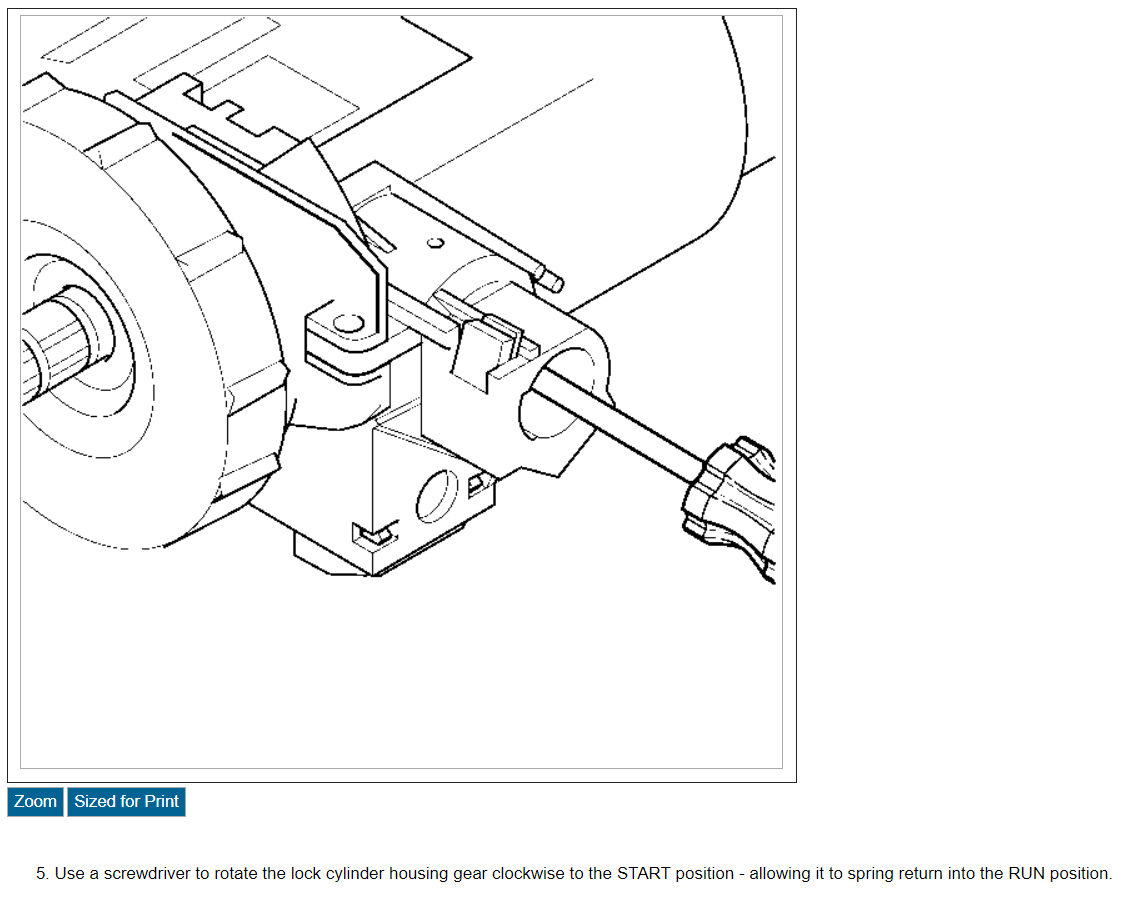 Zoom Sized for Print

5. Use a screwdriver to rotate the lock cylinder housing gear clockwise to the START position - allowing it to spring return into the RUN position.