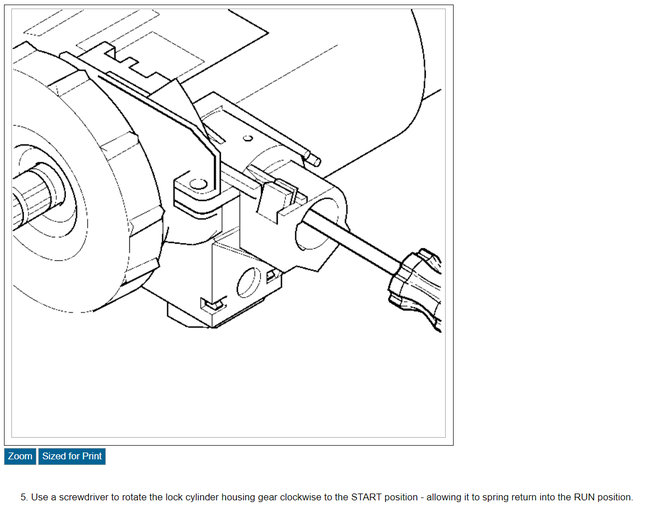 Zoom Sized for Print

5. Use a screwdriver to rotate the lock cylinder housing gear clockwise to the START position - allowing it to spring return into the RUN position.