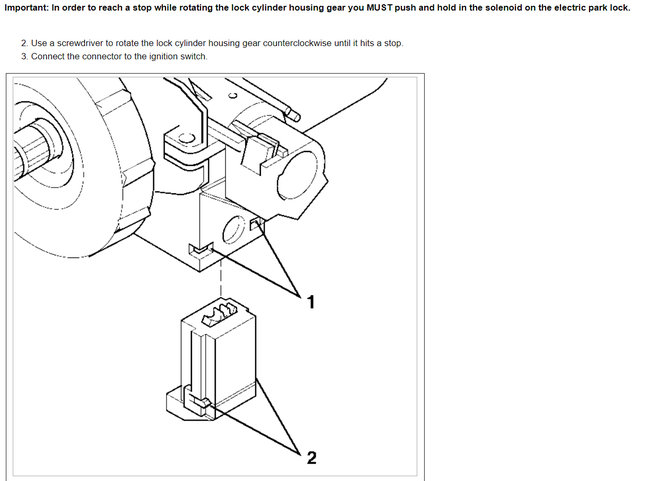 Important: In order to reach a stop while rotating the lock cylinder housing gear you MUST push and hold in the solenoid on the electric park lock.

2. Use a screwdriver to rotate the lock cylinder housing gear counterclockwise until it hits a stop.
3. Connect the connector to the ignition switch.

1

2