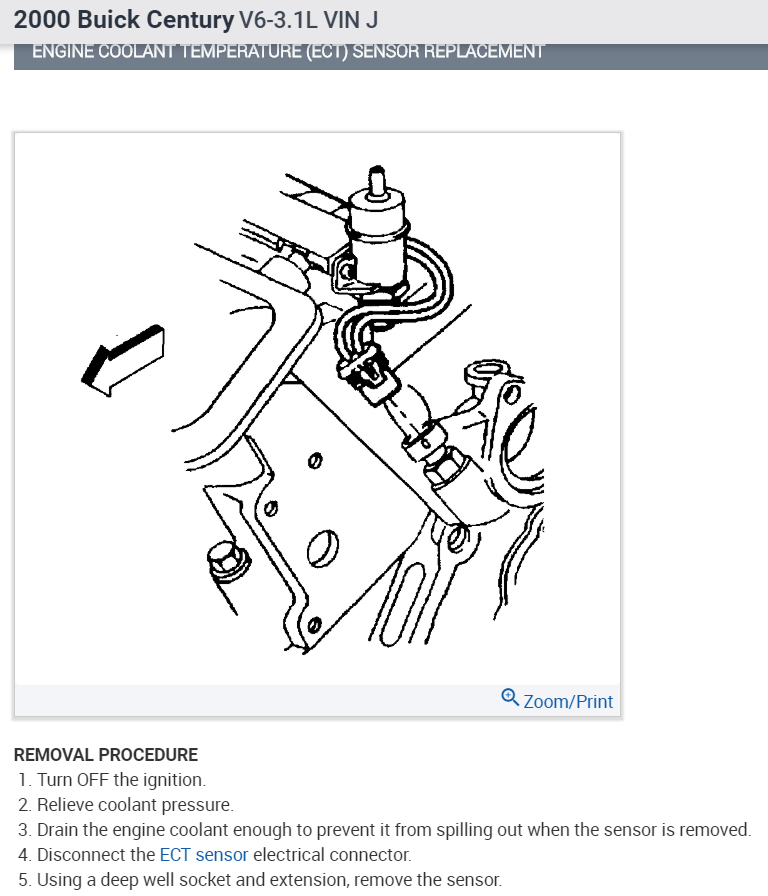 2000 Buick Century V6-3.1L VIN J

ENGINE COOLANT TEMPERATURE (ECT) SENSOR REPLACEMENT

Zoom/Print

REMOVAL PROCEDURE
1. Turn OFF the ignition.
2. Relieve coolant pressure.
3. Drain the engine coolant enough to prevent it from spilling out when the sensor is removed.
4. Disconnect the ECT sensor electrical connector.
5. Using a deep well socket and extension, remove the sensor.