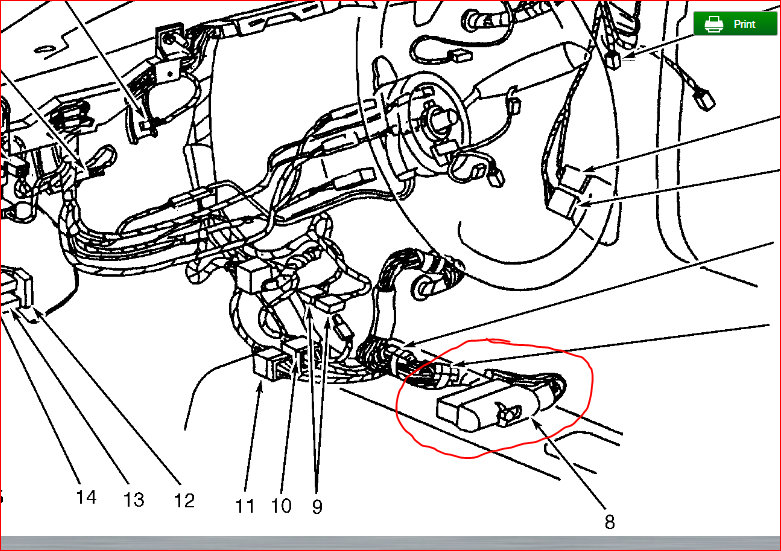 Print

14 13 12 11 10 9

8