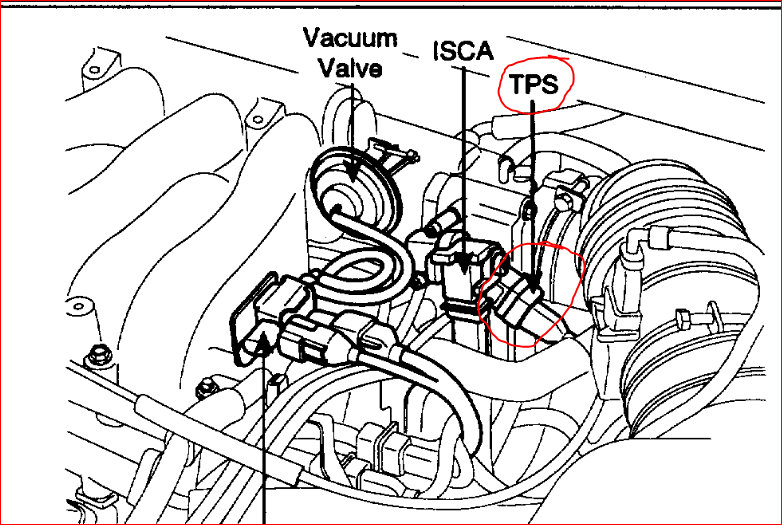 Vacuum Valve

ISCA

TPS