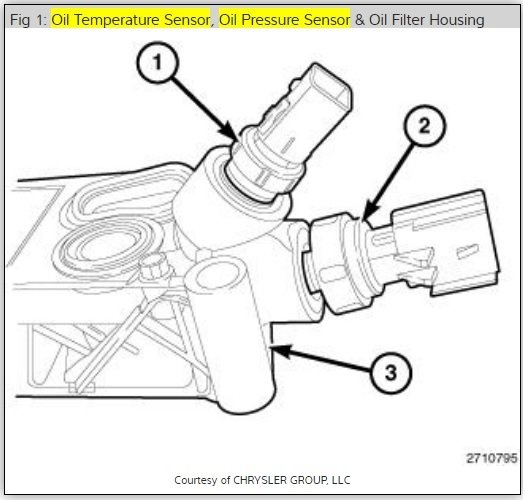 Fig 1: Oil Temperature Sensor, Oil Pressure Sensor & Oil Filter Housing

1

2

3

2710795

Courtesy of CHRYSLER GROUP, LLC