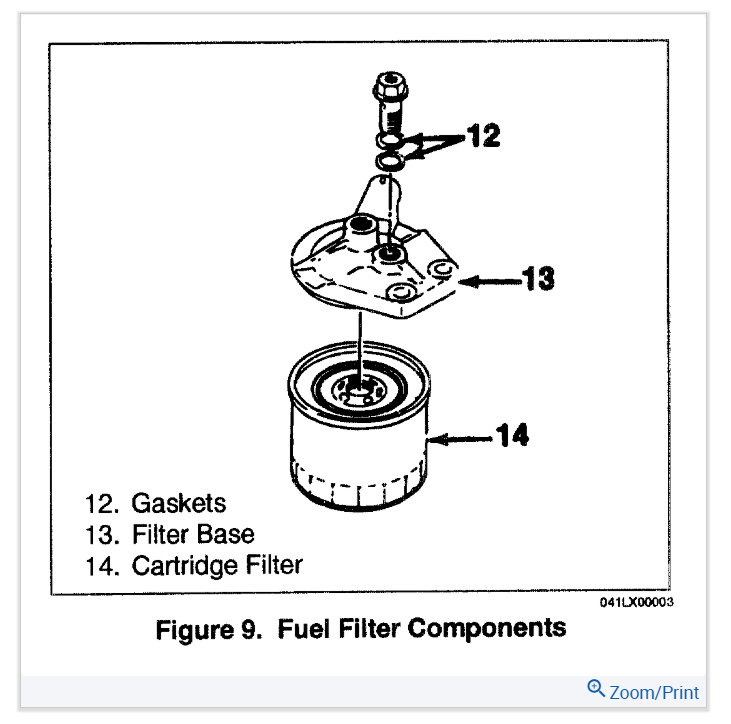 12

13

14

12. Gaskets
13. Filter Base
14. Cartridge Filter

041LX00003

Figure 9. Fuel Filter Components

Zoom/Print