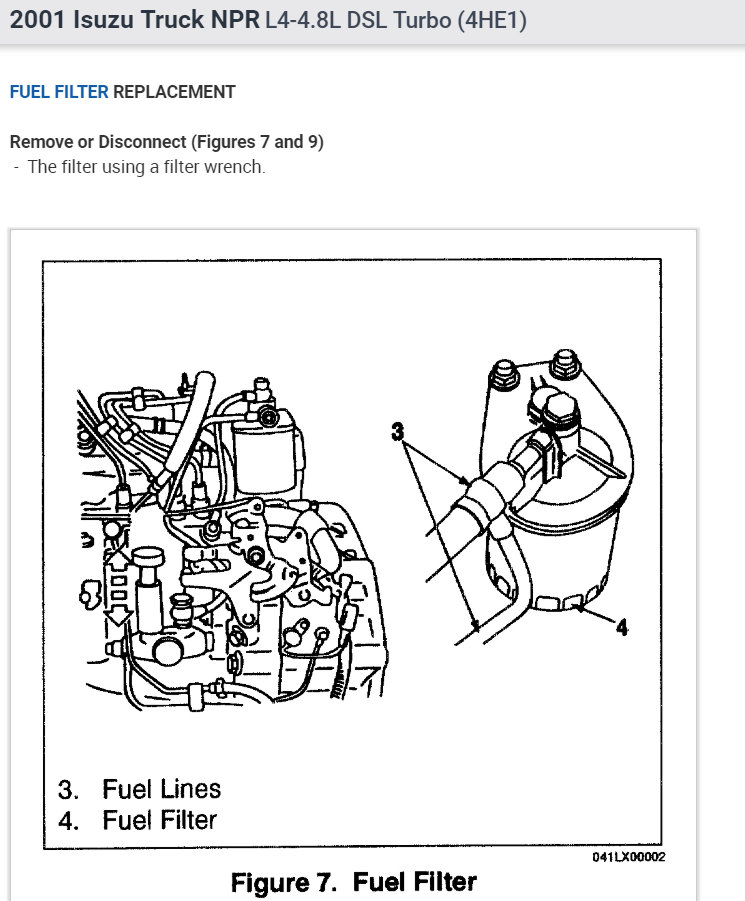 2001 Isuzu Truck NPR L4-4.8L DSL Turbo (4HE1)

FUEL FILTER REPLACEMENT

Remove or Disconnect (Figures 7 and 9)
- The filter using a filter wrench.

3

4

3. Fuel Lines
4. Fuel Filter

041LX00002

Figure 7. Fuel Filter