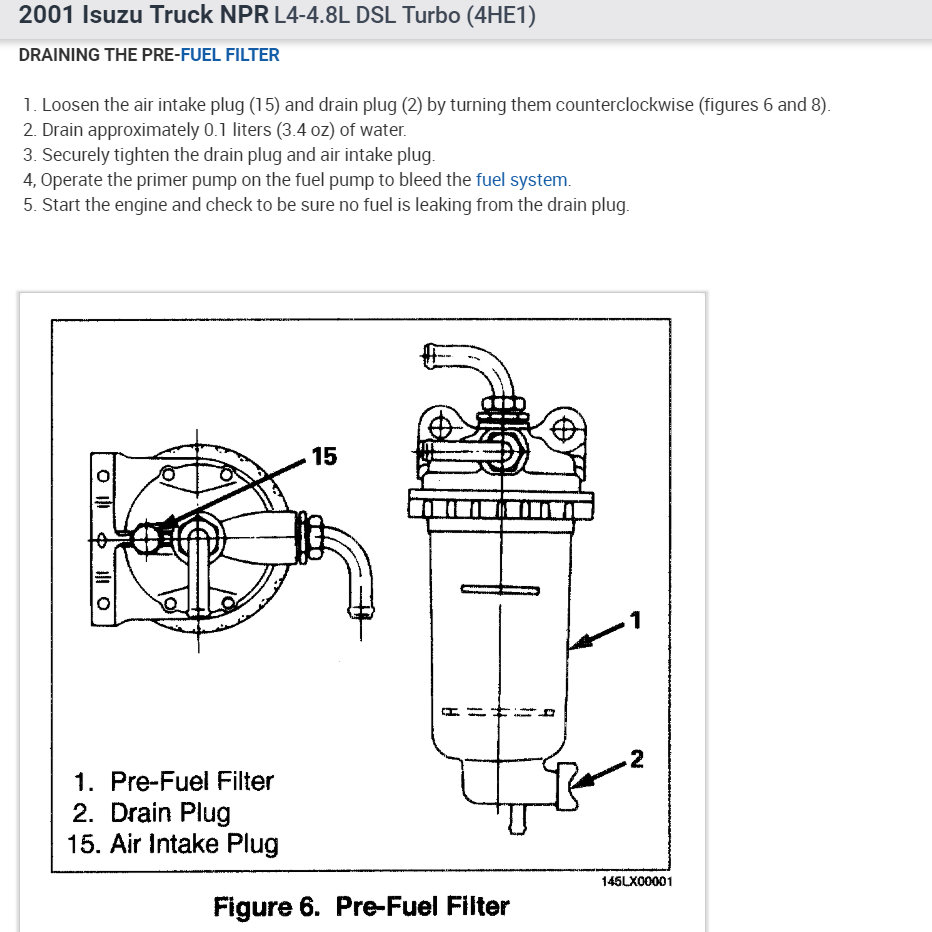 2001 Isuzu Truck NPR L4-4.8L DSL Turbo (4HE1)

DRAINING THE PRE-FUEL FILTER

1. Loosen the air intake plug (15) and drain plug (2) by turning them counterclockwise (figures 6 and 8).
2. Drain approximately 0.1 liters (3.4 oz) of water.
3. Securely tighten the drain plug and air intake plug.
4, Operate the primer pump on the fuel pump to bleed the fuel system.
5. Start the engine and check to be sure no fuel is leaking from the drain plug.

15

1

2

1. Pre-Fuel Filter
2. Drain Plug
15. Air Intake Plug

145LX00001

Figure 6. Pre-Fuel Filter