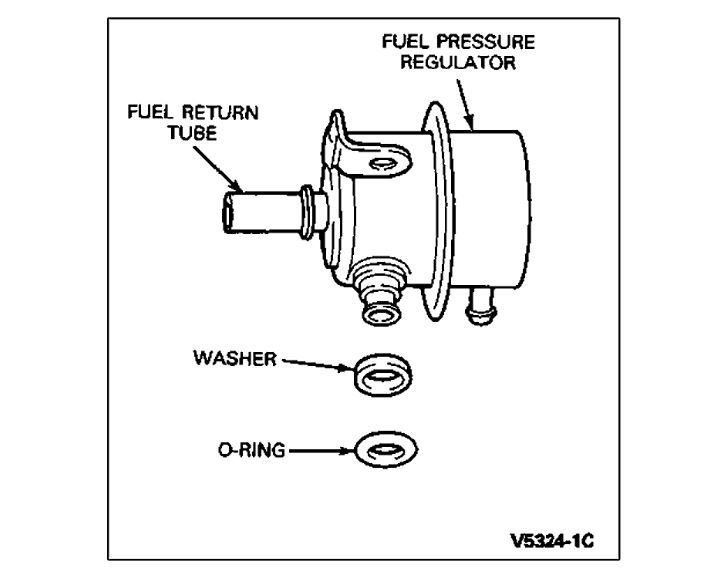 FUEL PRESSURE REGULATOR

FUEL RETURN TUBE

WASHER

O-RING

V5324-1C