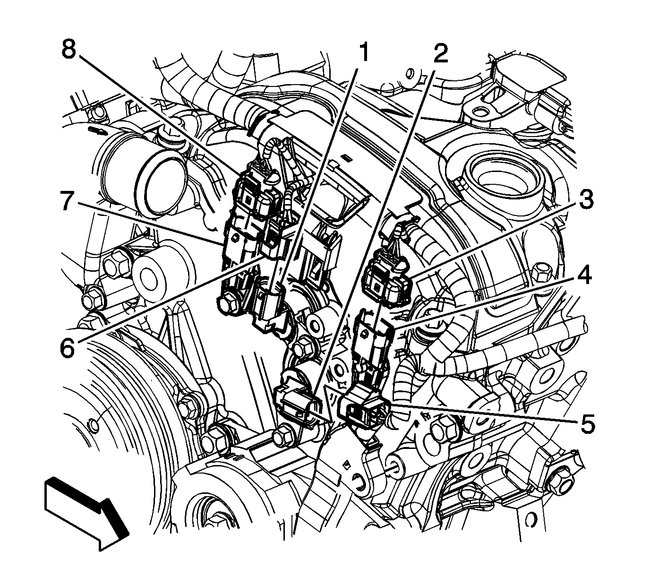 8
1
2
7
3
4
6
5