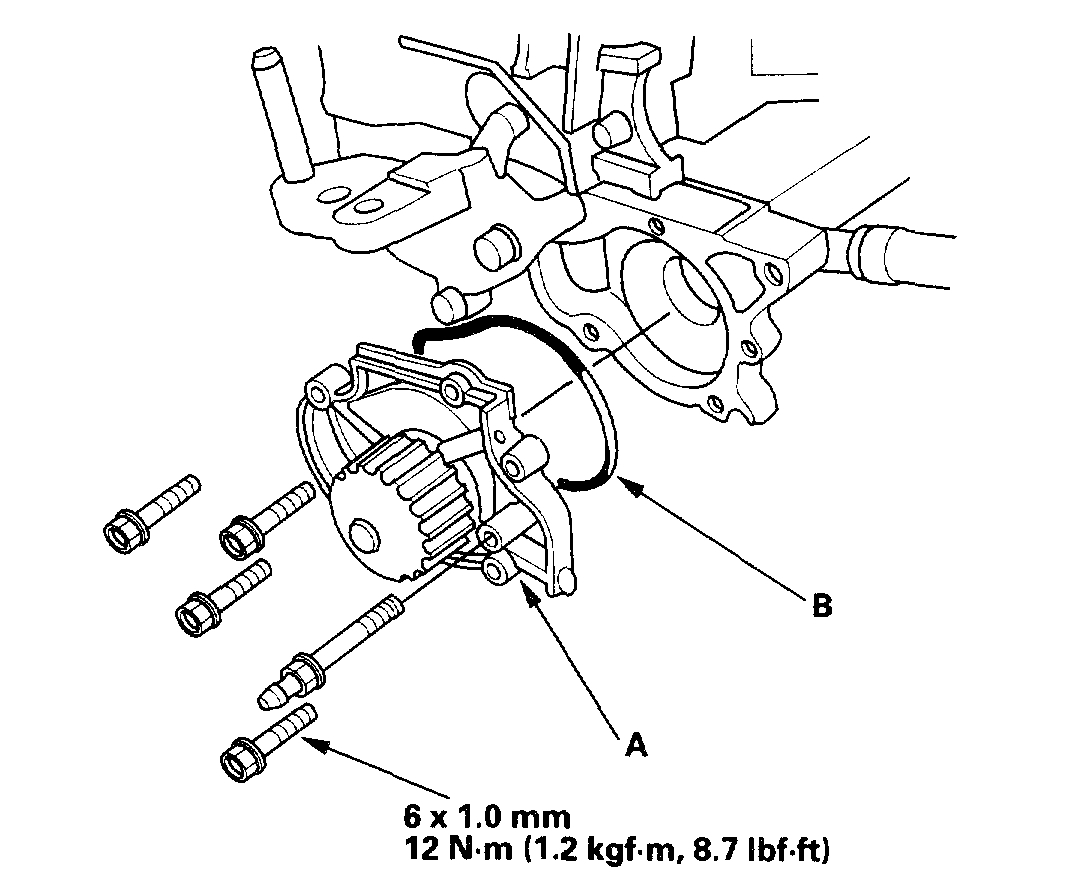 B

A

6 x 1.0 mm
12 N·m (1.2 kgf·m, 8.7 lbf·ft)