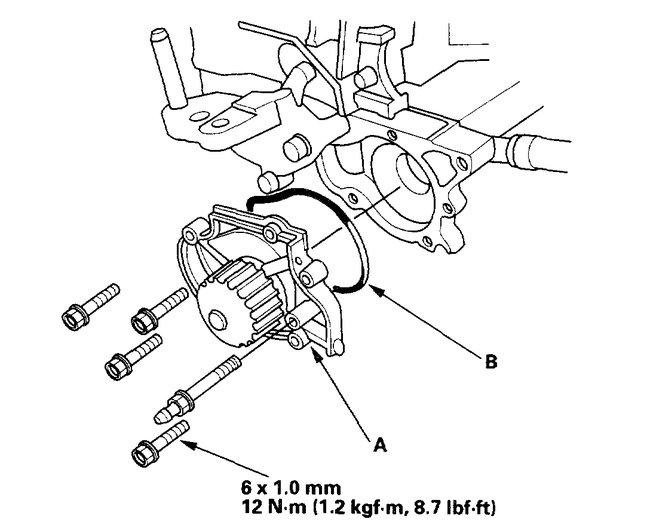 B

A

6 x 1.0 mm
12 N·m (1.2 kgf·m, 8.7 lbf·ft)