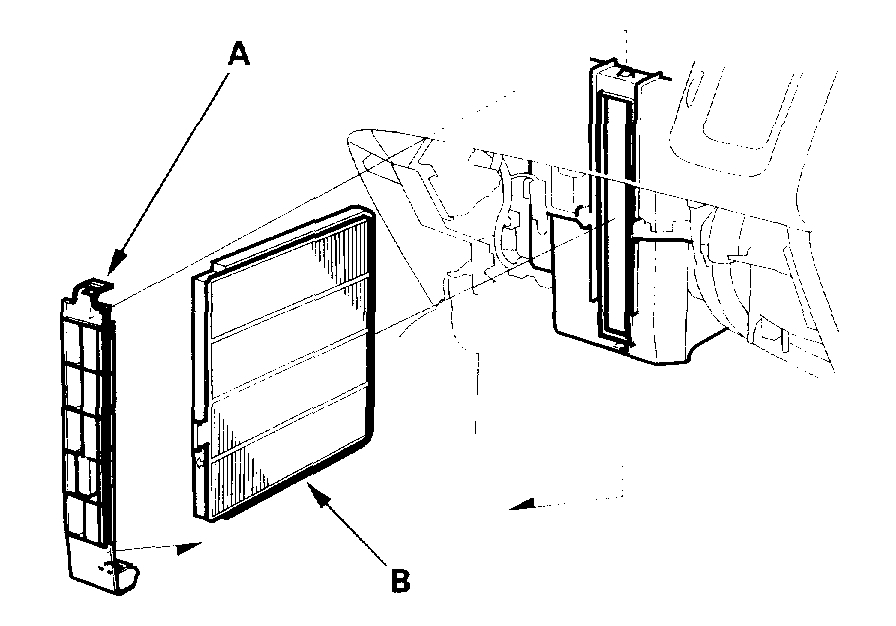 A

B