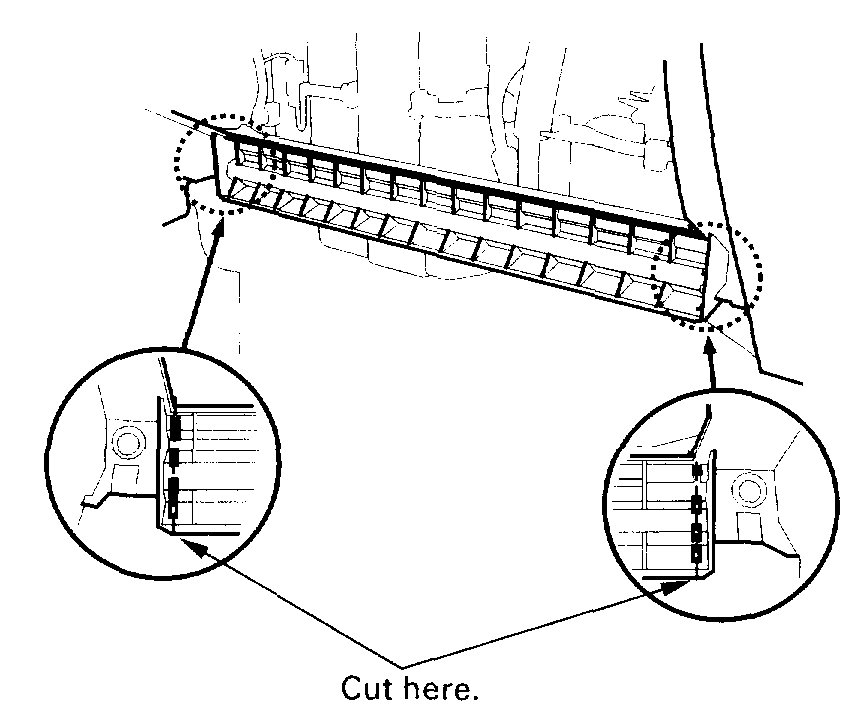 Cut here.