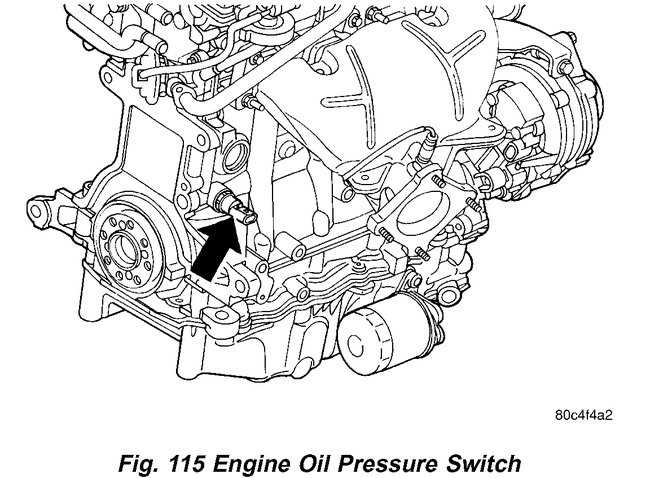 80c4f4a2

Fig. 115 Engine Oil Pressure Switch