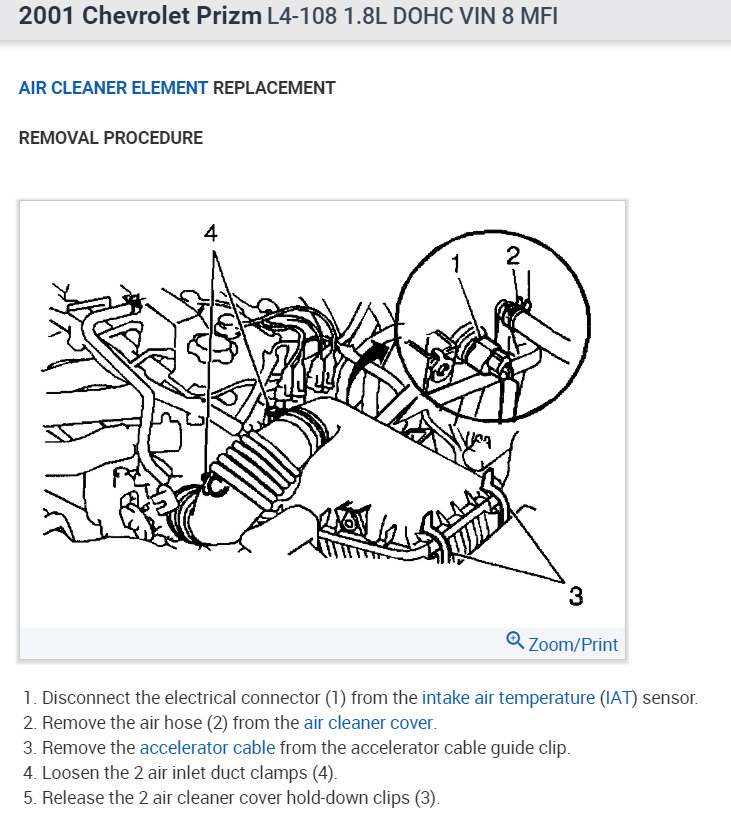 2001 Chevrolet Prizm L4-108 1.8L DOHC VIN 8 MFI

AIR CLEANER ELEMENT REPLACEMENT

REMOVAL PROCEDURE

4
1
2
3

Zoom/Print

1. Disconnect the electrical connector (1) from the intake air temperature (IAT) sensor.
2. Remove the air hose (2) from the air cleaner cover.
3. Remove the accelerator cable from the accelerator cable guide clip.
4. Loosen the 2 air inlet duct clamps (4).
5. Release the 2 air cleaner cover hold-down clips (3).