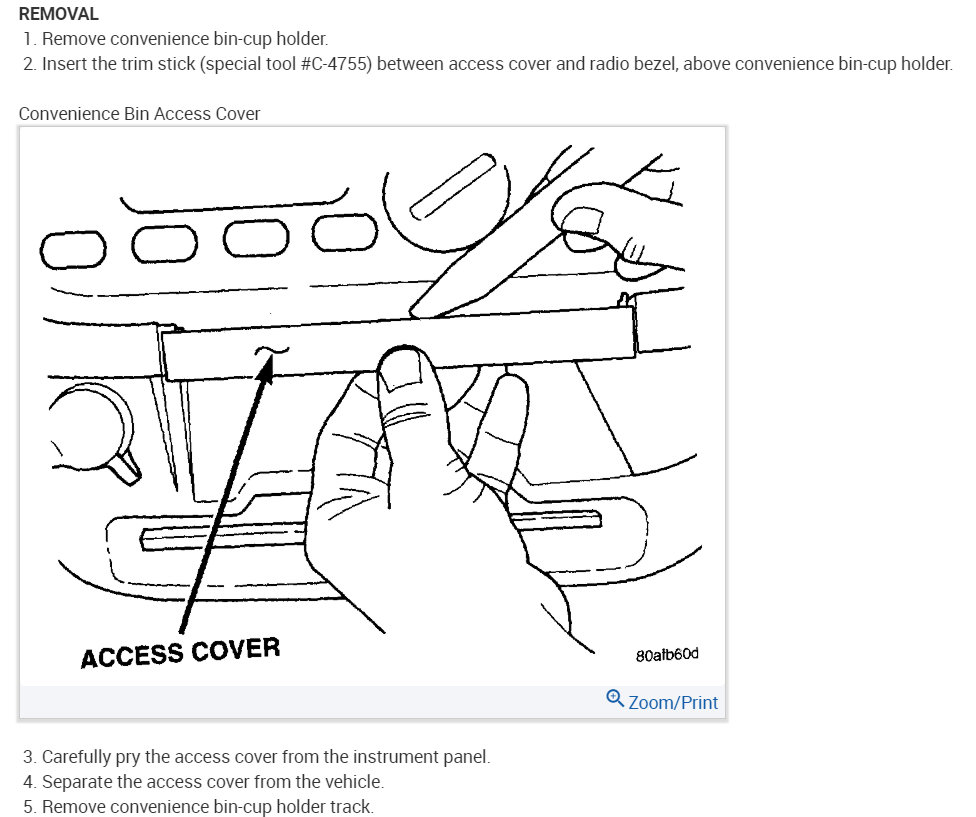 REMOVAL
1. Remove convenience bin-cup holder.
2. Insert the trim stick (special tool #C-4755) between access cover and radio bezel, above convenience bin-cup holder.

Convenience Bin Access Cover

ACCESS COVER

80afb60d

Zoom/Print

3. Carefully pry the access cover from the instrument panel.
4. Separate the access cover from the vehicle.
5. Remove convenience bin-cup holder track.