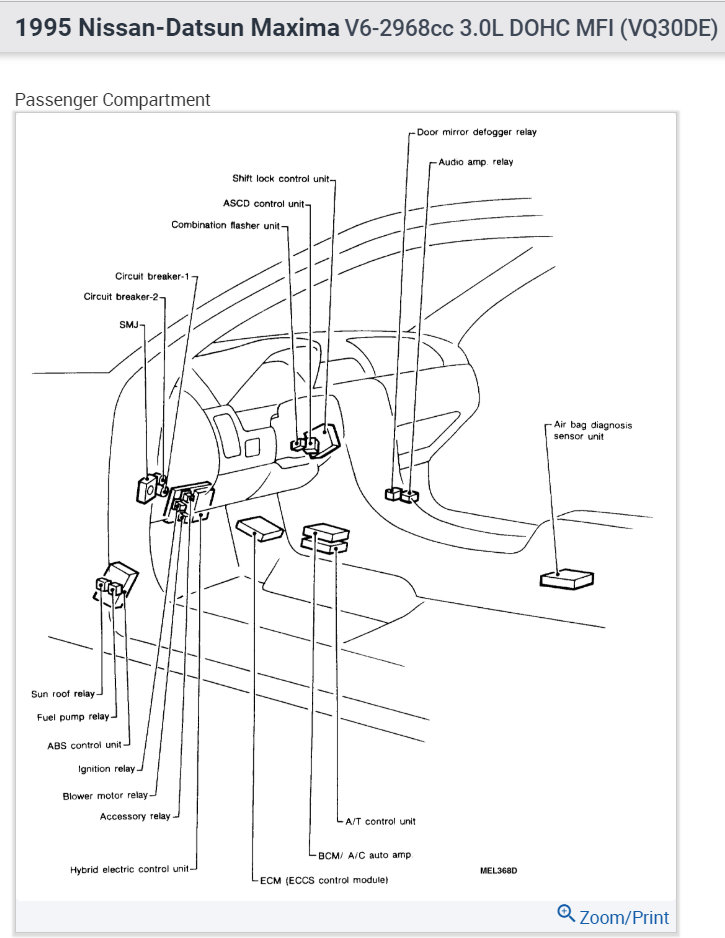 1995 Nissan-Datsun Maxima V6-2968cc 3.0L DOHC MFI (VQ30DE)

Passenger Compartment

Door mirror defogger relay
Audio amp. relay
Shift lock control unit
ASCD control unit
Combination flasher unit
Circuit breaker-1
Circuit breaker-2
SMJ
Air bag diagnosis sensor unit
Sun roof relay
Fuel pump relay
ABS control unit
Ignition relay
Blower motor relay
Accessory relay
Hybrid electric control unit
A/T control unit
BCM/ A/C auto amp
ECM (ECCS control module)
MEL368D

Zoom/Print