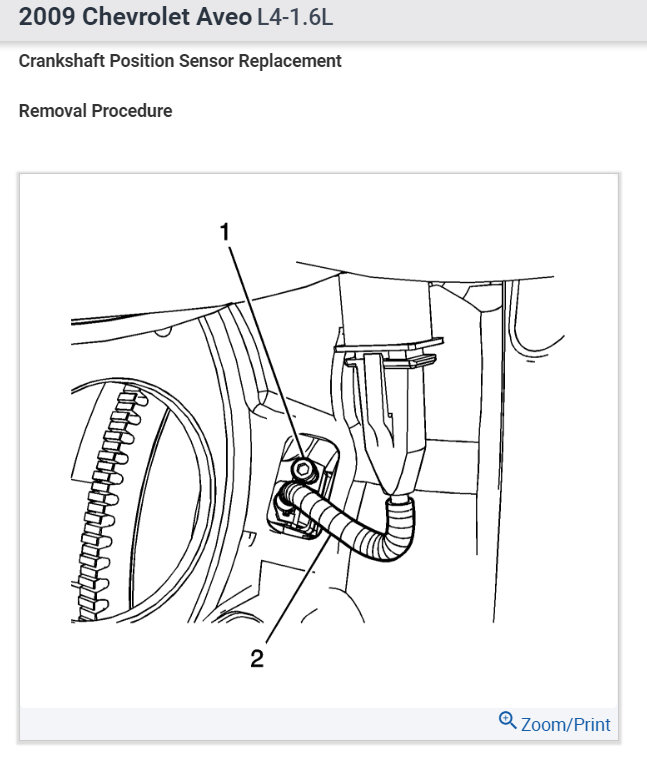 2009 Chevrolet Aveo L4-1.6L

Crankshaft Position Sensor Replacement

Removal Procedure

1

2

Zoom/Print