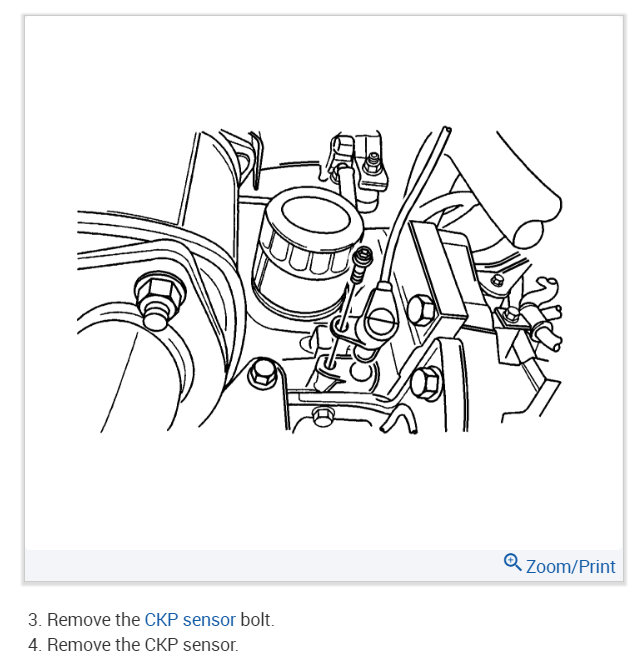 Zoom/Print

3. Remove the CKP sensor bolt.
4. Remove the CKP sensor.