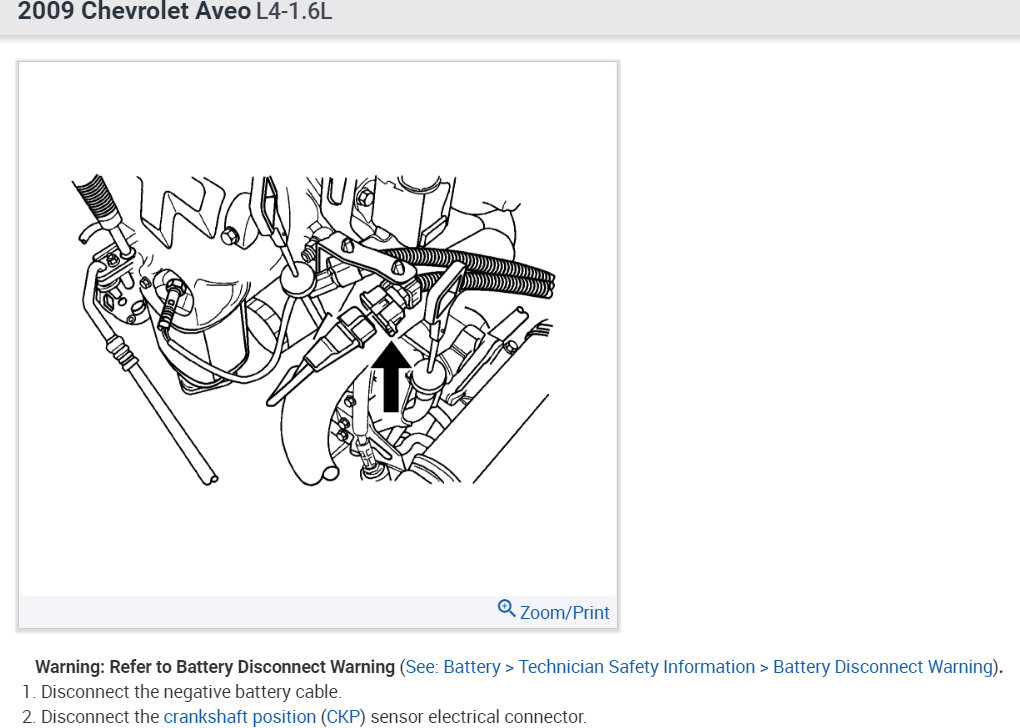 2009 Chevrolet Aveo L4-1.6L

Zoom/Print

Warning: Refer to Battery Disconnect Warning (See: Battery > Technician Safety Information > Battery Disconnect Warning).

1. Disconnect the negative battery cable.

2. Disconnect the crankshaft position (CKP) sensor electrical connector.