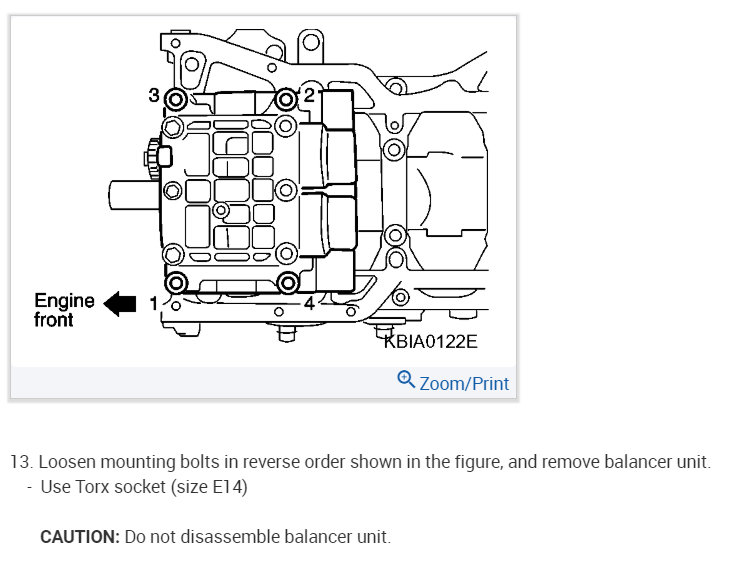 3
2
Engine front
1
4
KBIA0122E
Zoom/Print

13. Loosen mounting bolts in reverse order shown in the figure, and remove balancer unit.
- Use Torx socket (size E14)

CAUTION: Do not disassemble balancer unit.