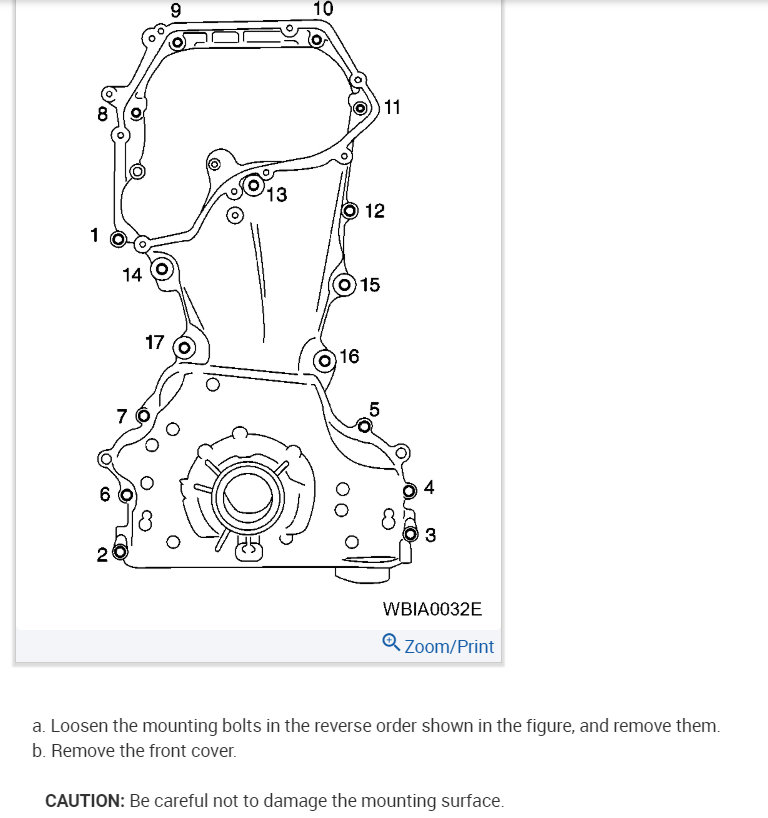 9
10
8
11
13
12
1
14
15
17
16
7
5
6
4
3
2
WBIA0032E
Zoom/Print

a. Loosen the mounting bolts in the reverse order shown in the figure, and remove them.
b. Remove the front cover.

CAUTION: Be careful not to damage the mounting surface.