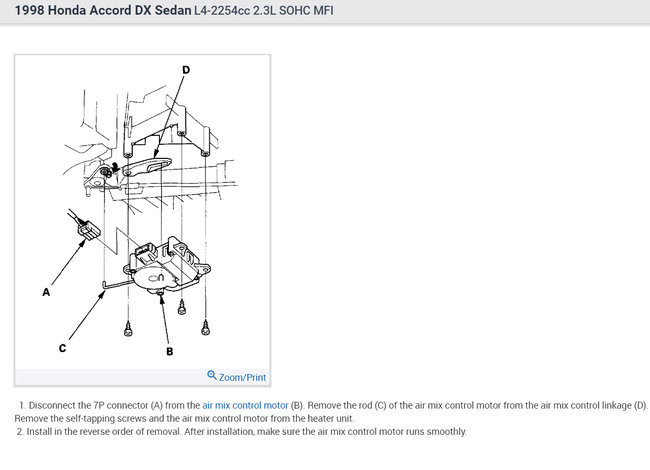 1998 Honda Accord DX Sedan L4-2254cc 2.3L SOHC MFI

D

A

C

B

Zoom/Print

1. Disconnect the 7P connector (A) from the air mix control motor (B). Remove the rod (C) of the air mix control motor from the air mix control linkage (D). Remove the self-tapping screws and the air mix control motor from the heater unit.
2. Install in the reverse order of removal. After installation, make sure the air mix control motor runs smoothly.