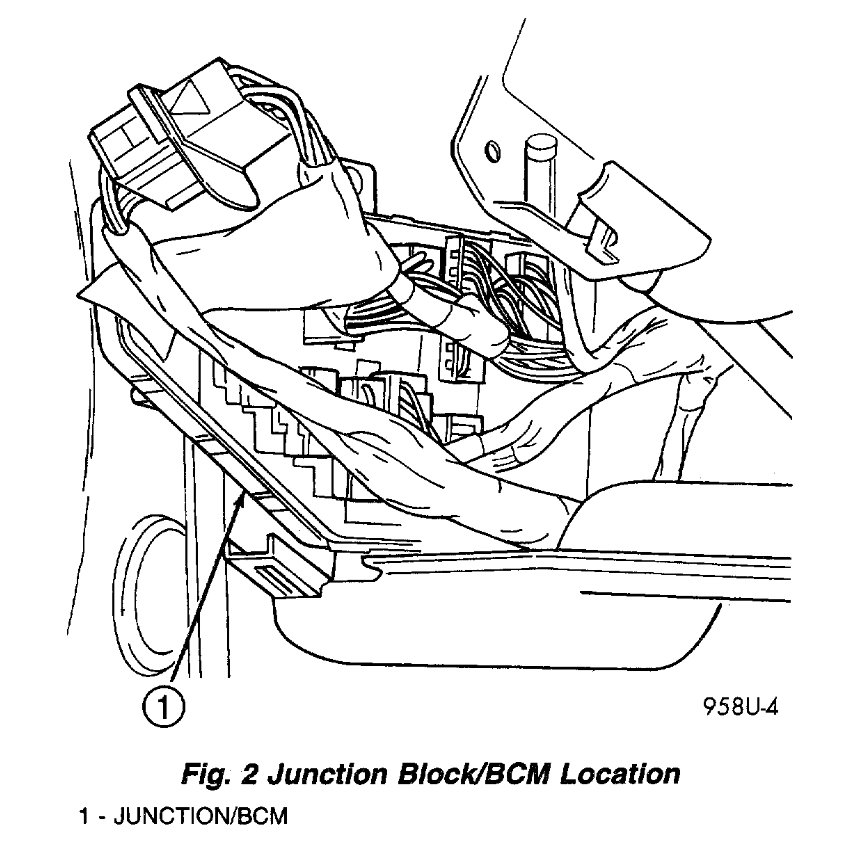 1

958U-4

Fig. 2 Junction Block/BCM Location

1 - JUNCTION/BCM