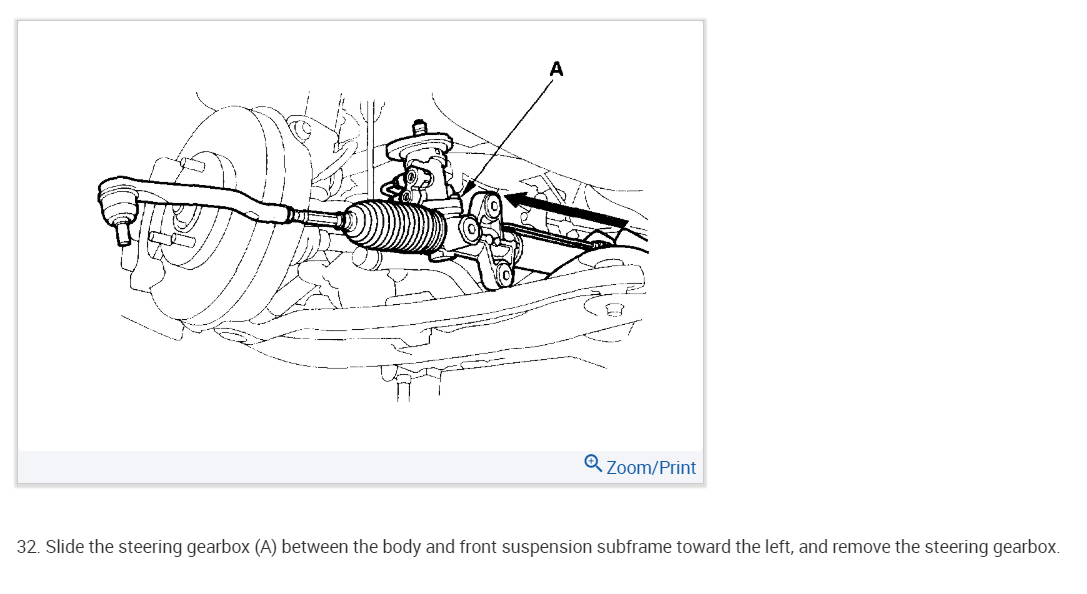 A

Zoom/Print

32. Slide the steering gearbox (A) between the body and front suspension subframe toward the left, and remove the steering gearbox.