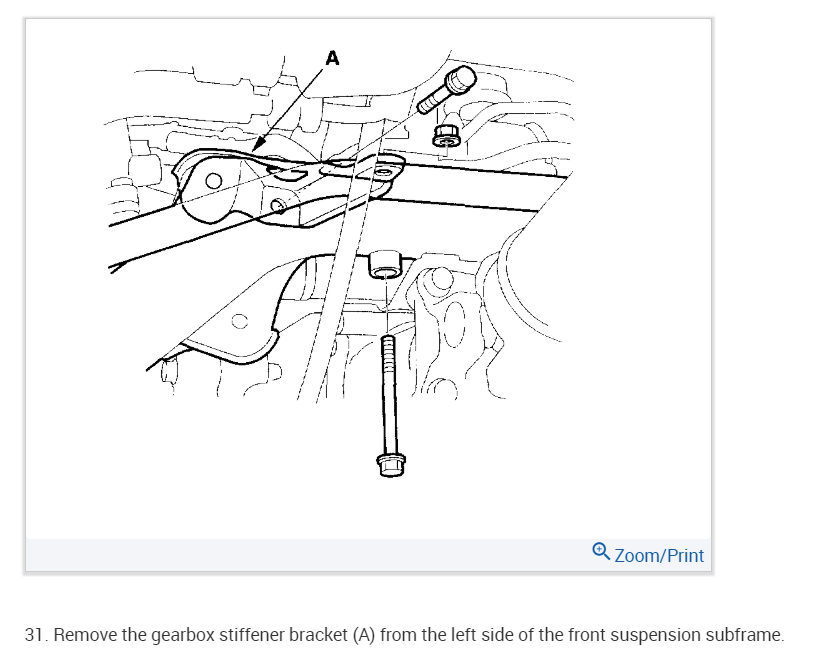 A

Zoom/Print

31. Remove the gearbox stiffener bracket (A) from the left side of the front suspension subframe.