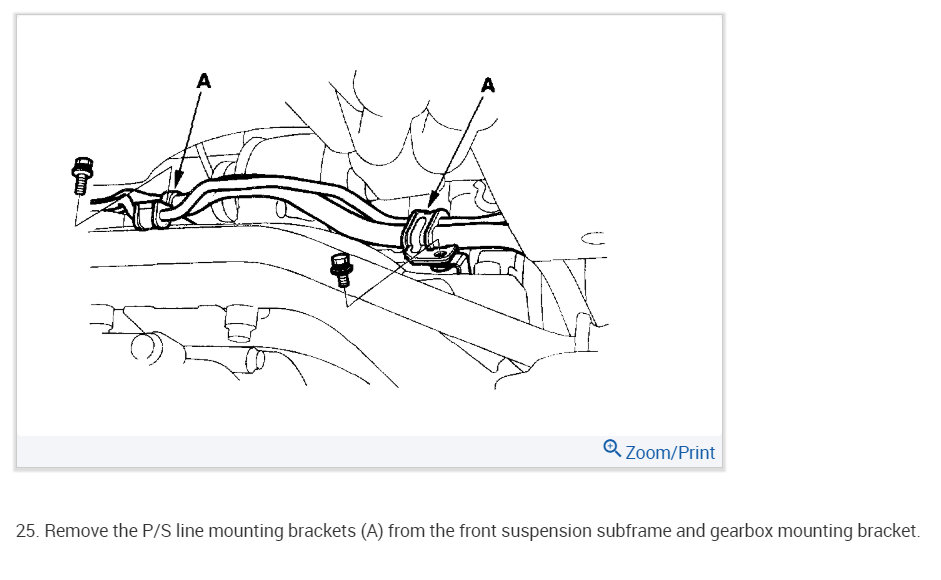 A

A

Zoom/Print

25. Remove the P/S line mounting brackets (A) from the front suspension subframe and gearbox mounting bracket.