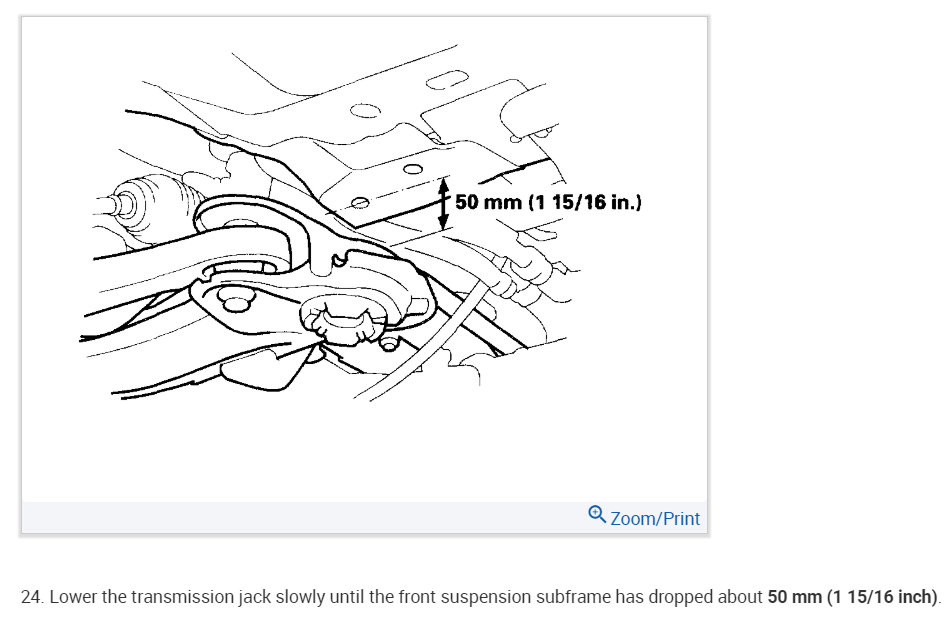 50 mm (1 15/16 in.)

Zoom/Print

24. Lower the transmission jack slowly until the front suspension subframe has dropped about 50 mm (1 15/16 inch).