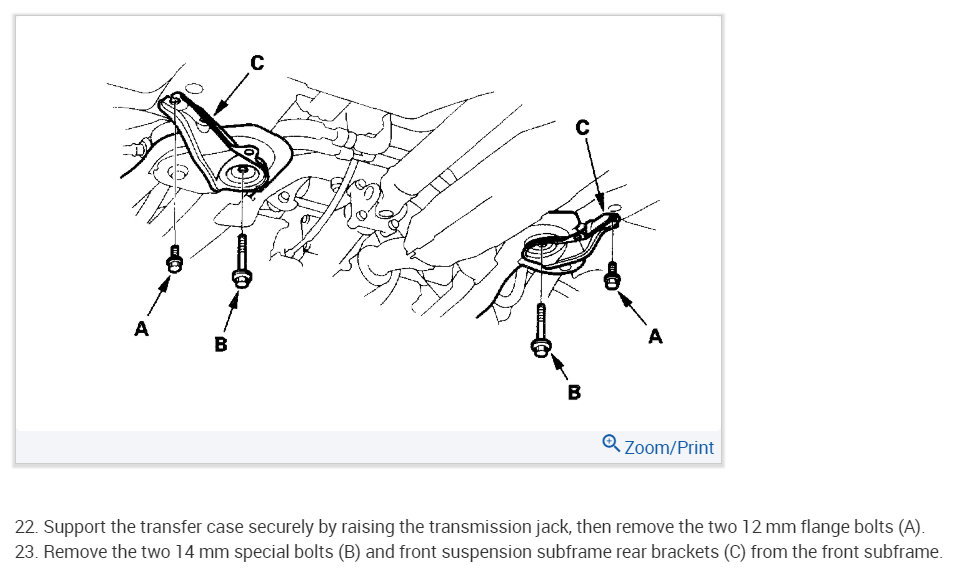 C

C

A

B

A

B

Zoom/Print

22. Support the transfer case securely by raising the transmission jack, then remove the two 12 mm flange bolts (A).
23. Remove the two 14 mm special bolts (B) and front suspension subframe rear brackets (C) from the front subframe.