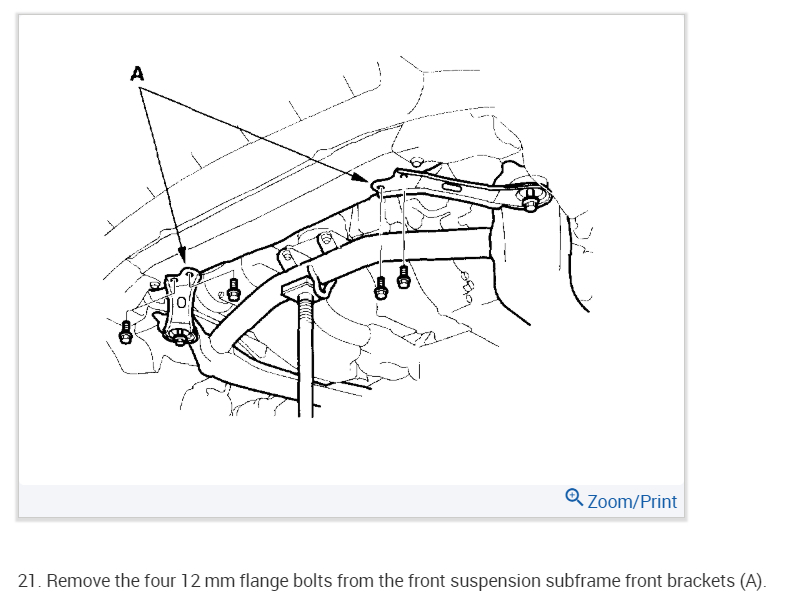 A

Zoom/Print

21. Remove the four 12 mm flange bolts from the front suspension subframe front brackets (A).