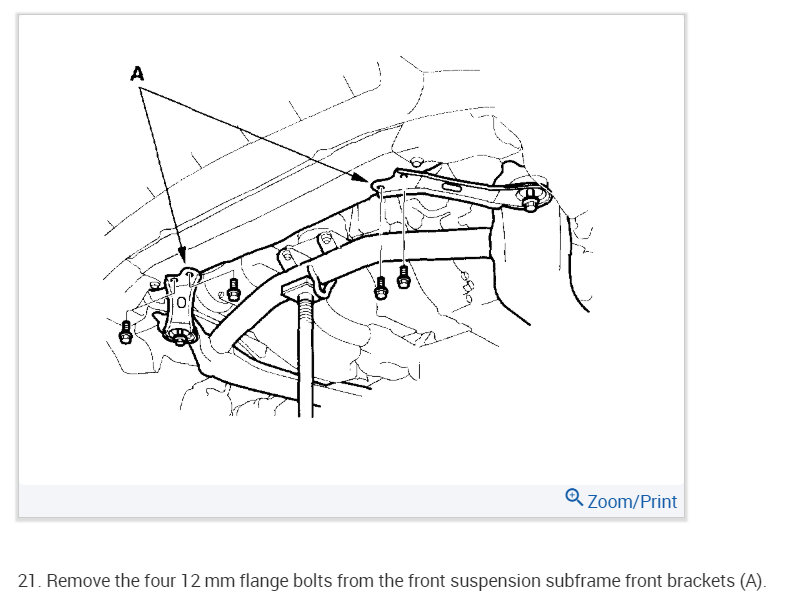 A

Zoom/Print

21. Remove the four 12 mm flange bolts from the front suspension subframe front brackets (A).