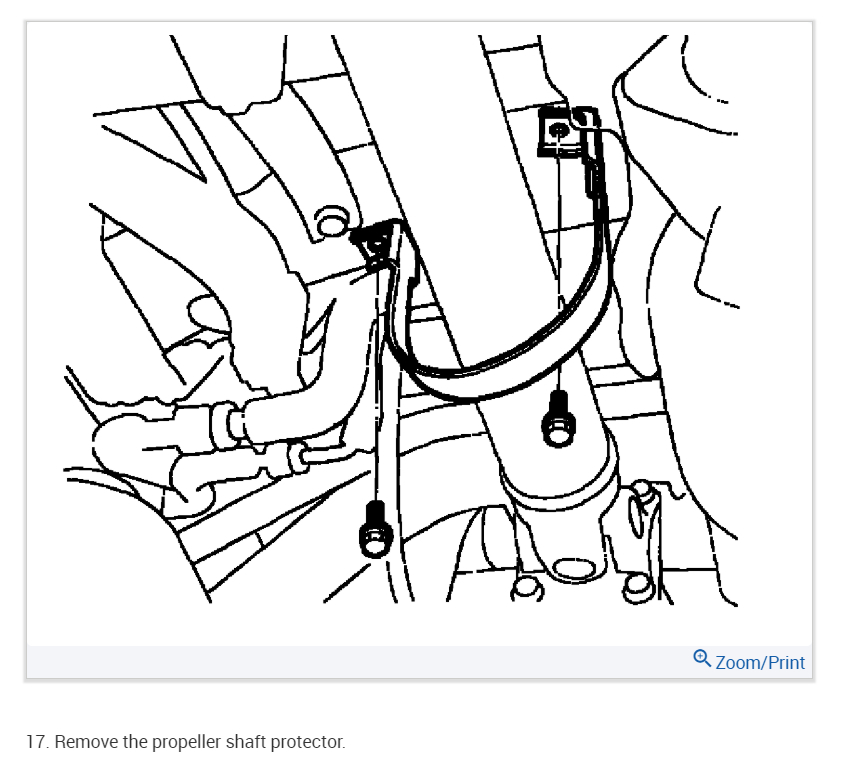 Zoom/Print

17. Remove the propeller shaft protector.